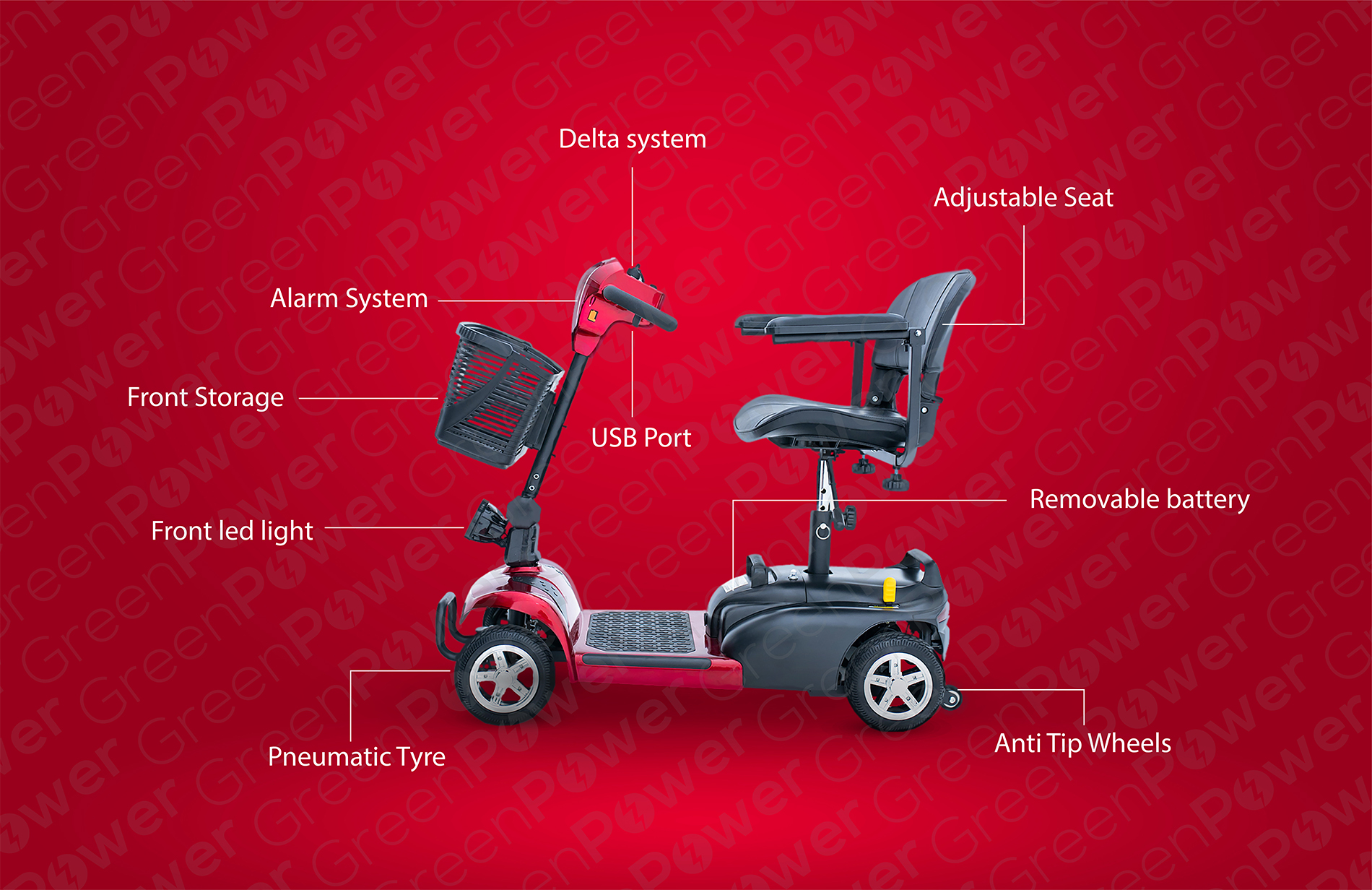 Delta system

Adjustable Seat

Alarm System

Front Storage

USB Port

Removable battery

Front led light

Pneumatic Tyre

Anti Tip Wheels

GreenPower