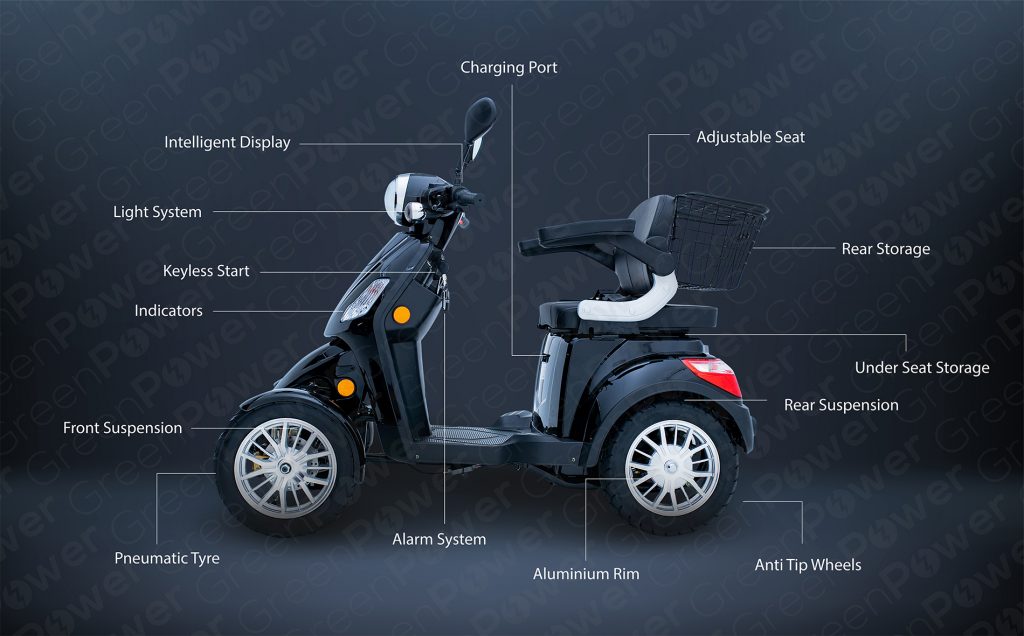 Charging Port

Intelligent Display

Adjustable Seat

Light System

Rear Storage

Keyless Start

Indicators

Under Seat Storage

Rear Suspension

Front Suspension

Pneumatic Tyre

Alarm System

Aluminium Rim

Anti Tip Wheels

GreenPower