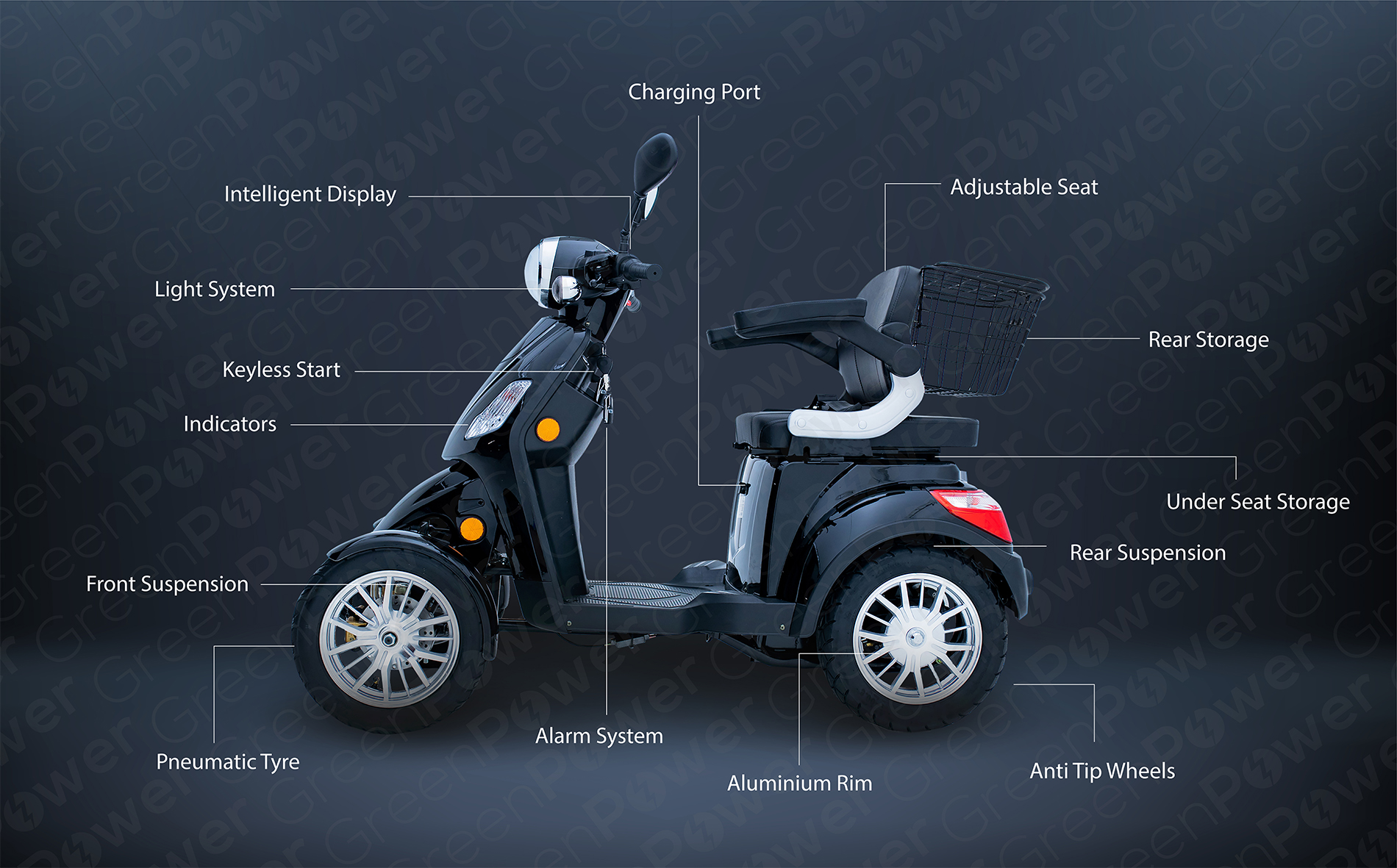 Charging Port

Intelligent Display

Adjustable Seat

Light System

Rear Storage

Keyless Start

Indicators

Under Seat Storage

Rear Suspension

Front Suspension

Alarm System

Pneumatic Tyre

Aluminium Rim

Anti Tip Wheels

GreenPower