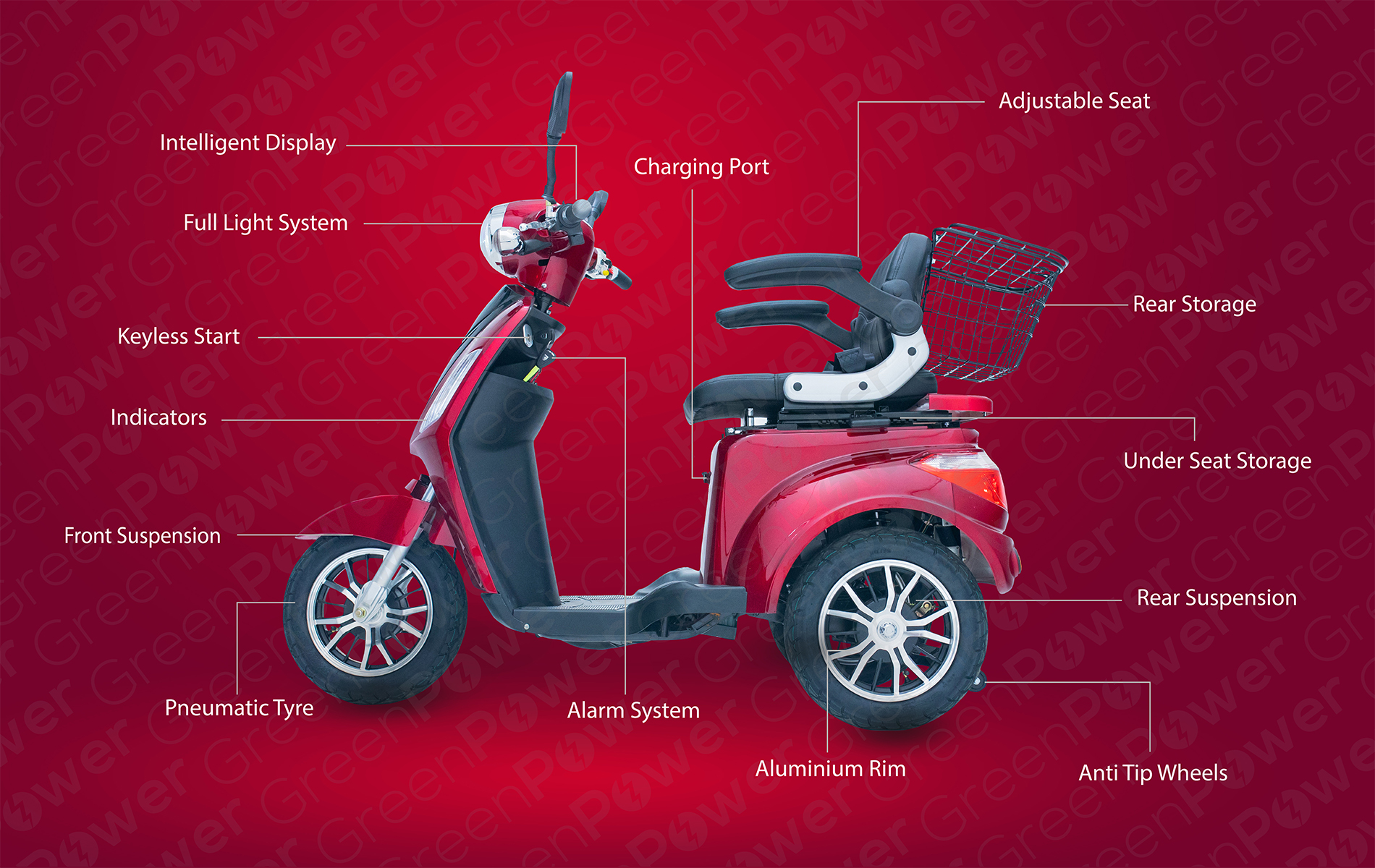 Intelligent Display

Full Light System

Keyless Start

Indicators

Front Suspension

Pneumatic Tyre

Charging Port

Alarm System

Adjustable Seat

Rear Storage

Under Seat Storage

Rear Suspension

Aluminium Rim

Anti Tip Wheels

GreenPower